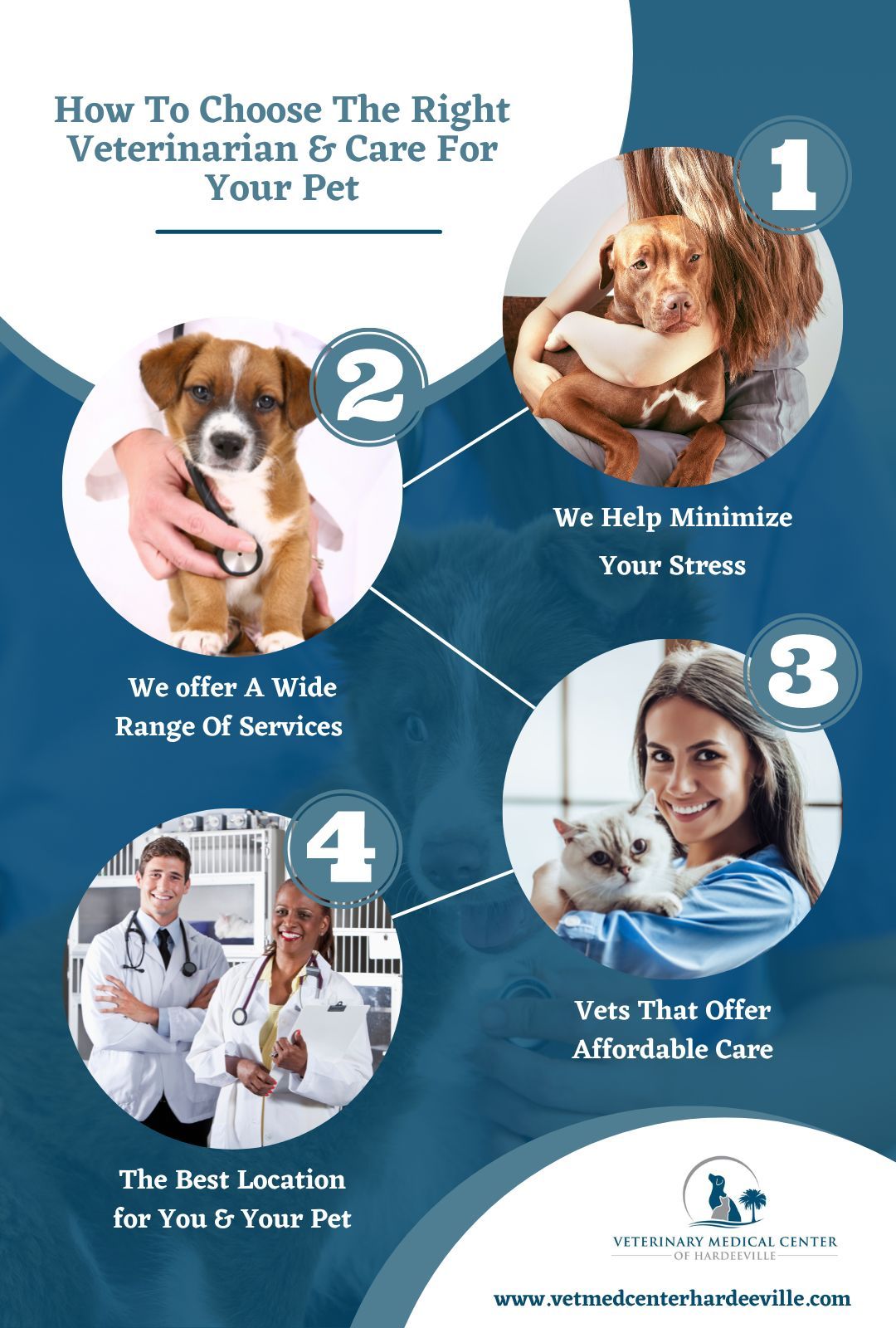 How To Choose The Right Veterinarian & Care For Your Pet

1

We Help Minimize Your Stress

2

We offer A Wide Range Of Services

3

Vets That Offer Affordable Care

4

The Best Location for You & Your Pet

VETERINARY MEDICAL CENTER
OF HARDEEVILLE

www.vetmedcenterhardeeville.com